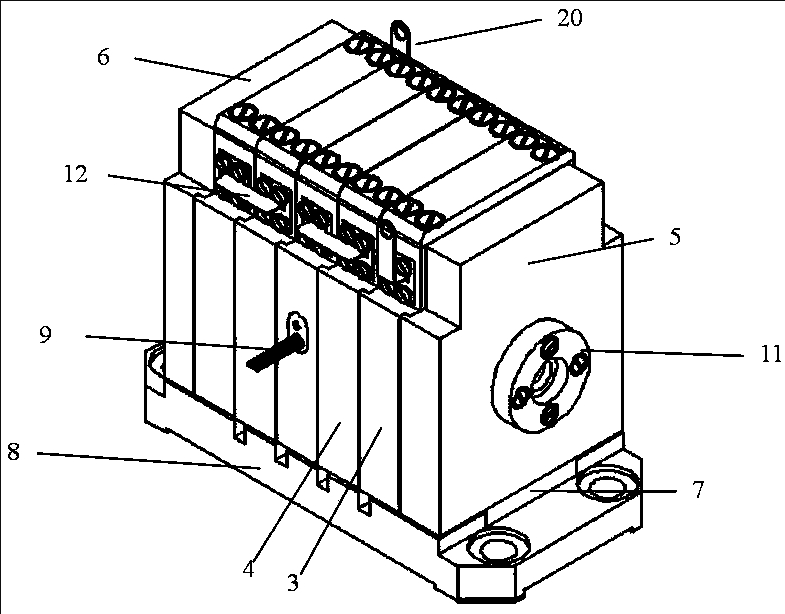 20
6
12
5
9
11
8
7
4
3